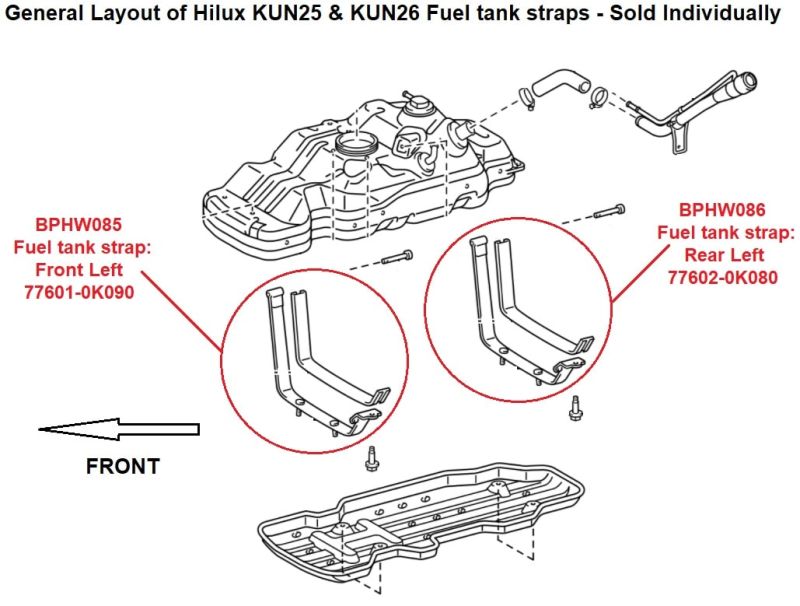 General Layout of Hilux KUN25 & KUN26 Fuel tank straps - Sold Individually

BPHW085
Fuel tank strap:
Front Left
77601-0K090

BPHW086
Fuel tank strap:
Rear Left
77602-0K080

FRONT